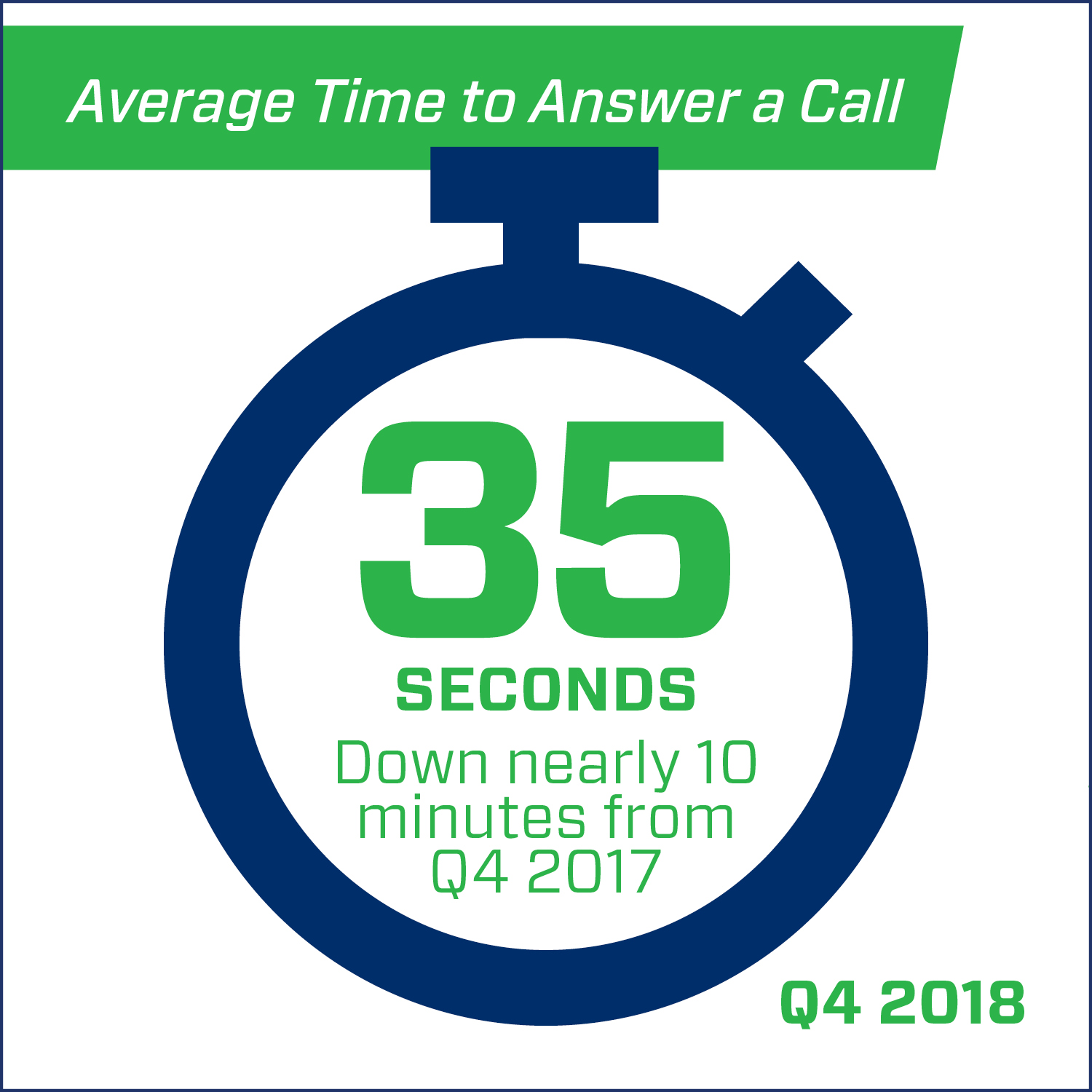 Average Time to Answer a Call

35

SECONDS

Down nearly 10 minutes from Q4 2017

Q4 2018