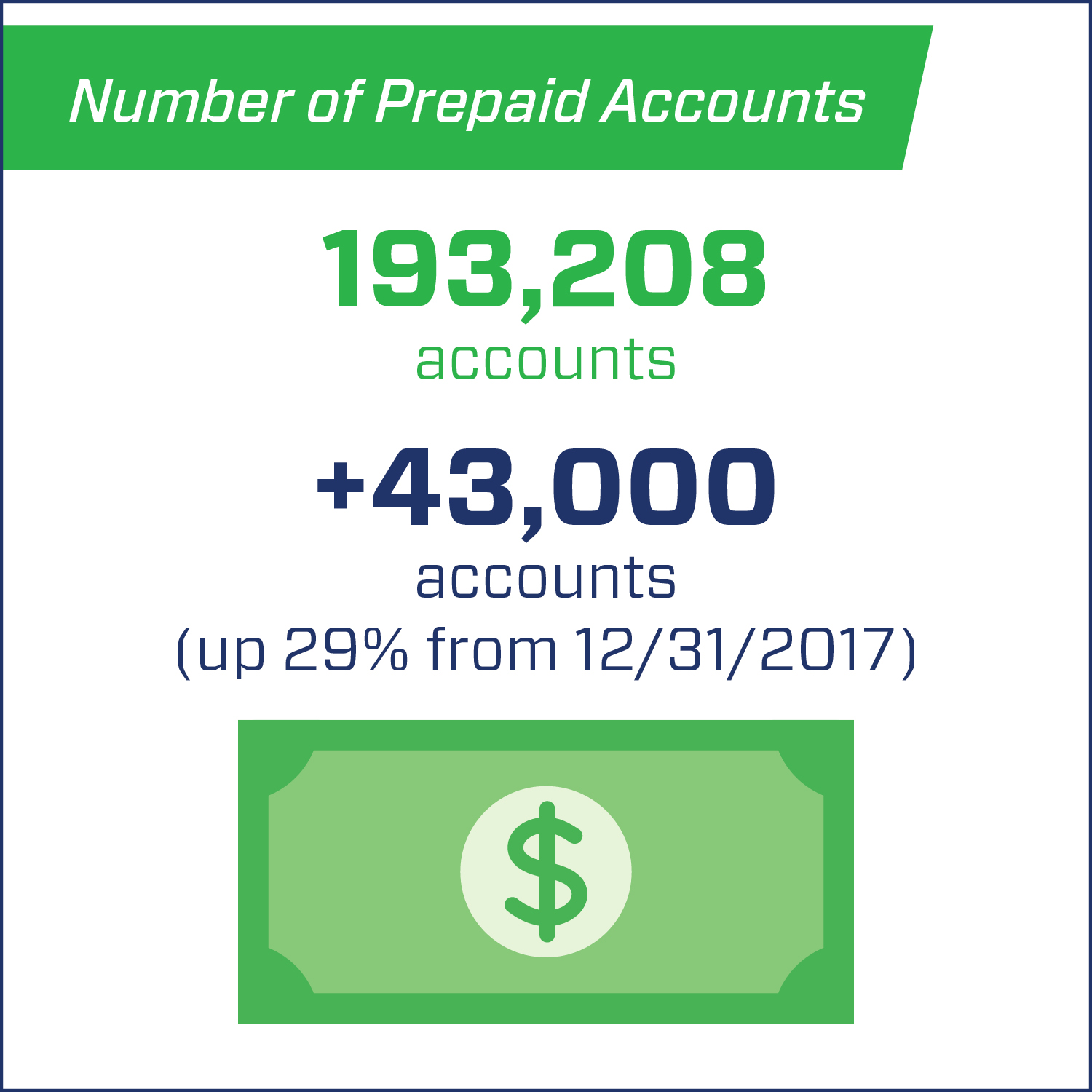 Number of Prepaid Accounts

193,208
accounts

+43,000
accounts
(up 29% from 12/31/2017)

$