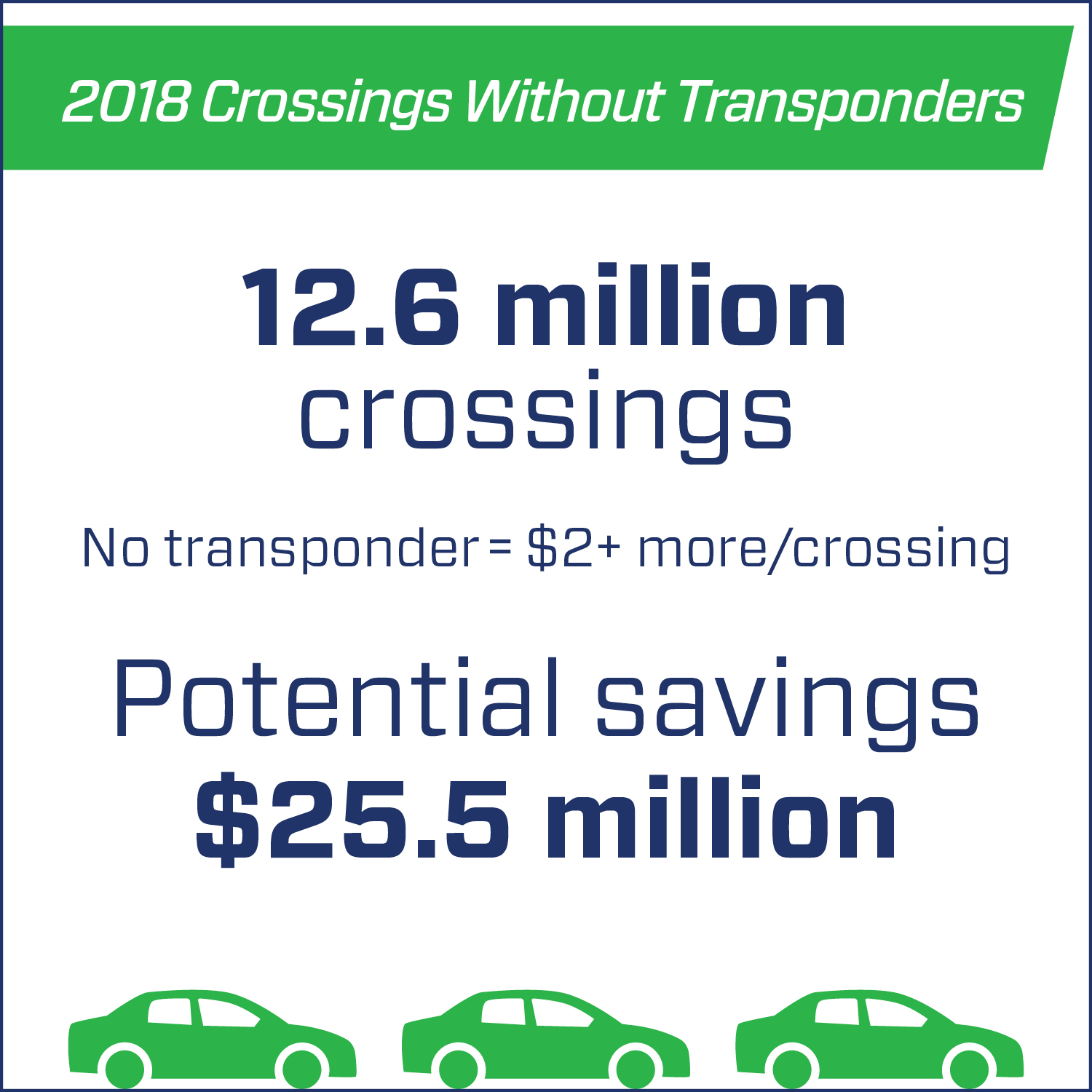 2018 Crossings Without Transponders

12.6 million crossings

No transponder = \$2+ more/crossing

Potential savings \$25.5 million