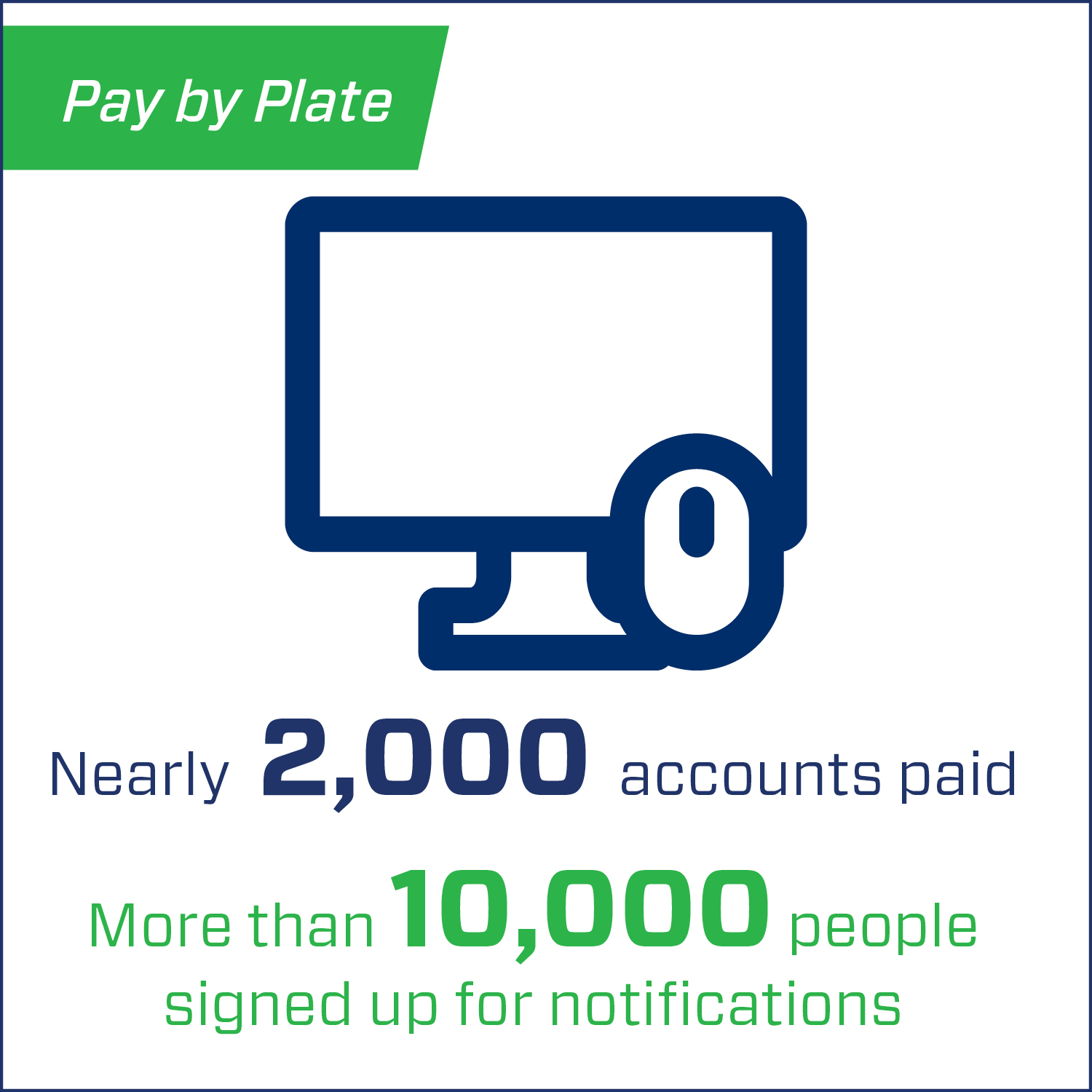 Pay by Plate

Nearly 2,000 accounts paid

More than 10,000 people signed up for notifications